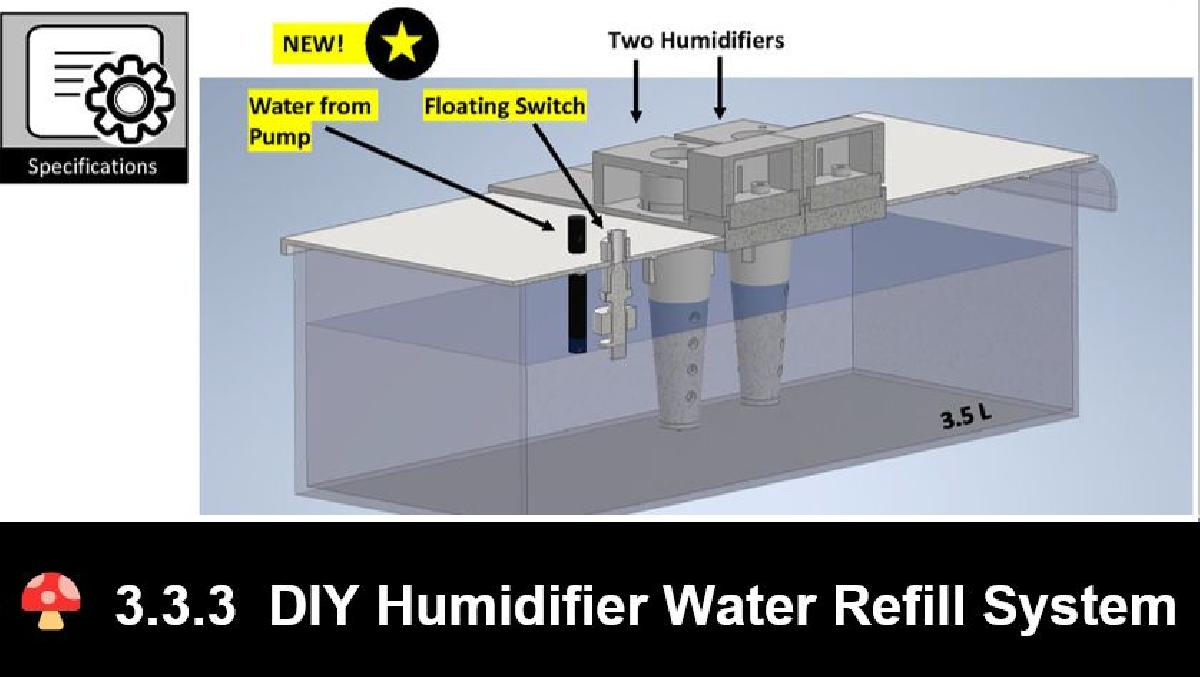 Specifications

NEW!

Two Humidifiers

Water from Pump

Floating Switch

3.5 L

3.3.3 DIY Humidifier Water Refill System