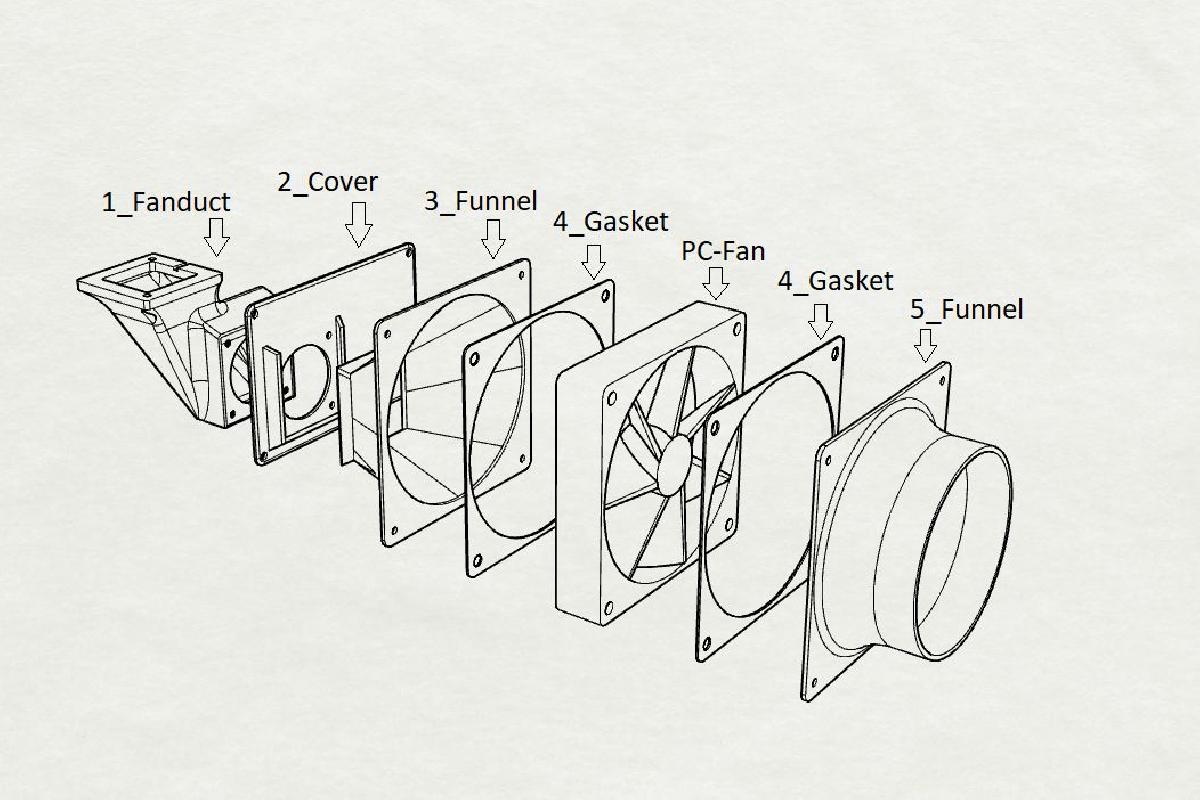 1_Fanduct
2_Cover
3_Funnel
4_Gasket
PC-Fan
4_Gasket
5_Funnel