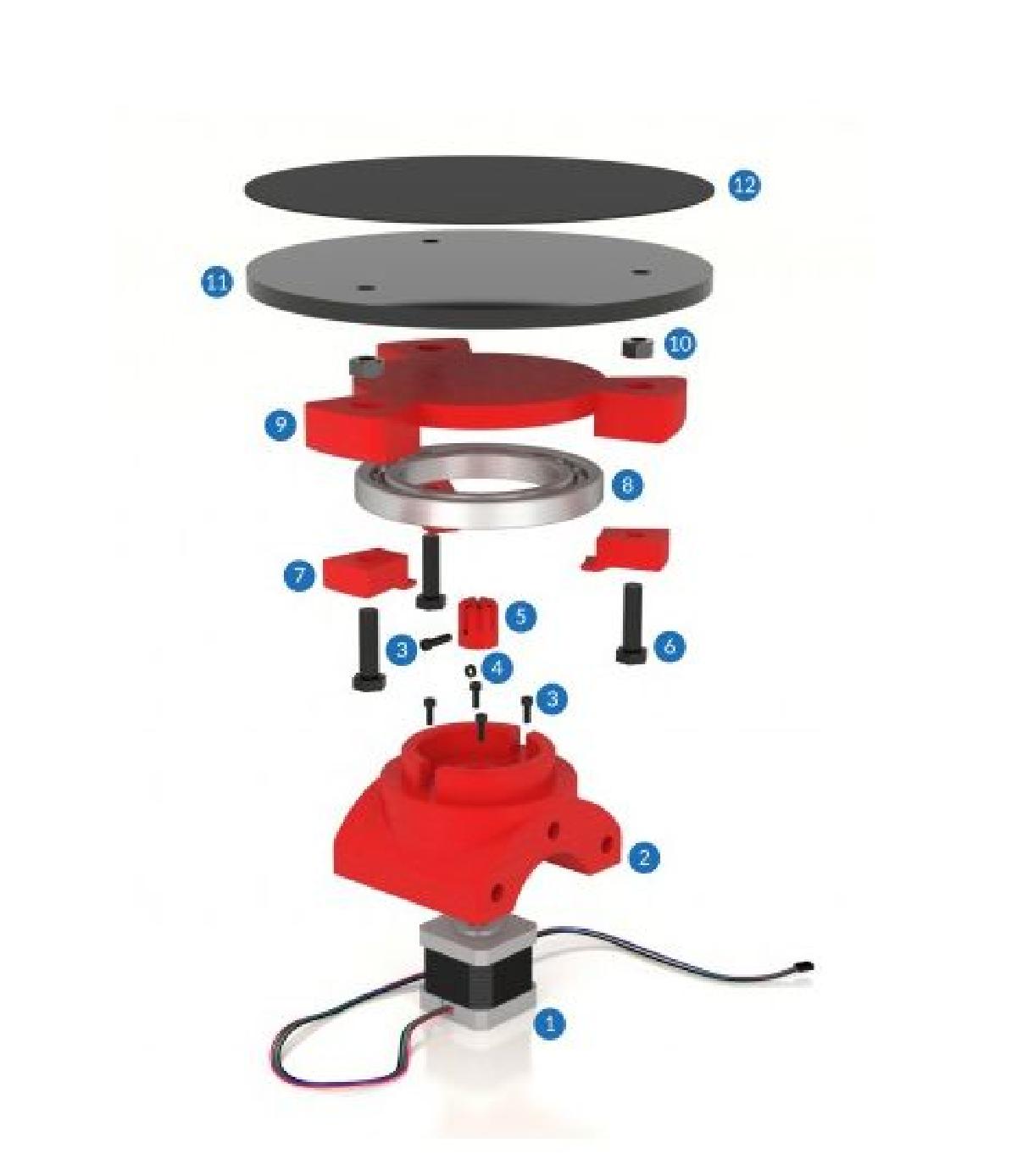 12
11
10
9
8
7
5
3
6
4
3
2
1