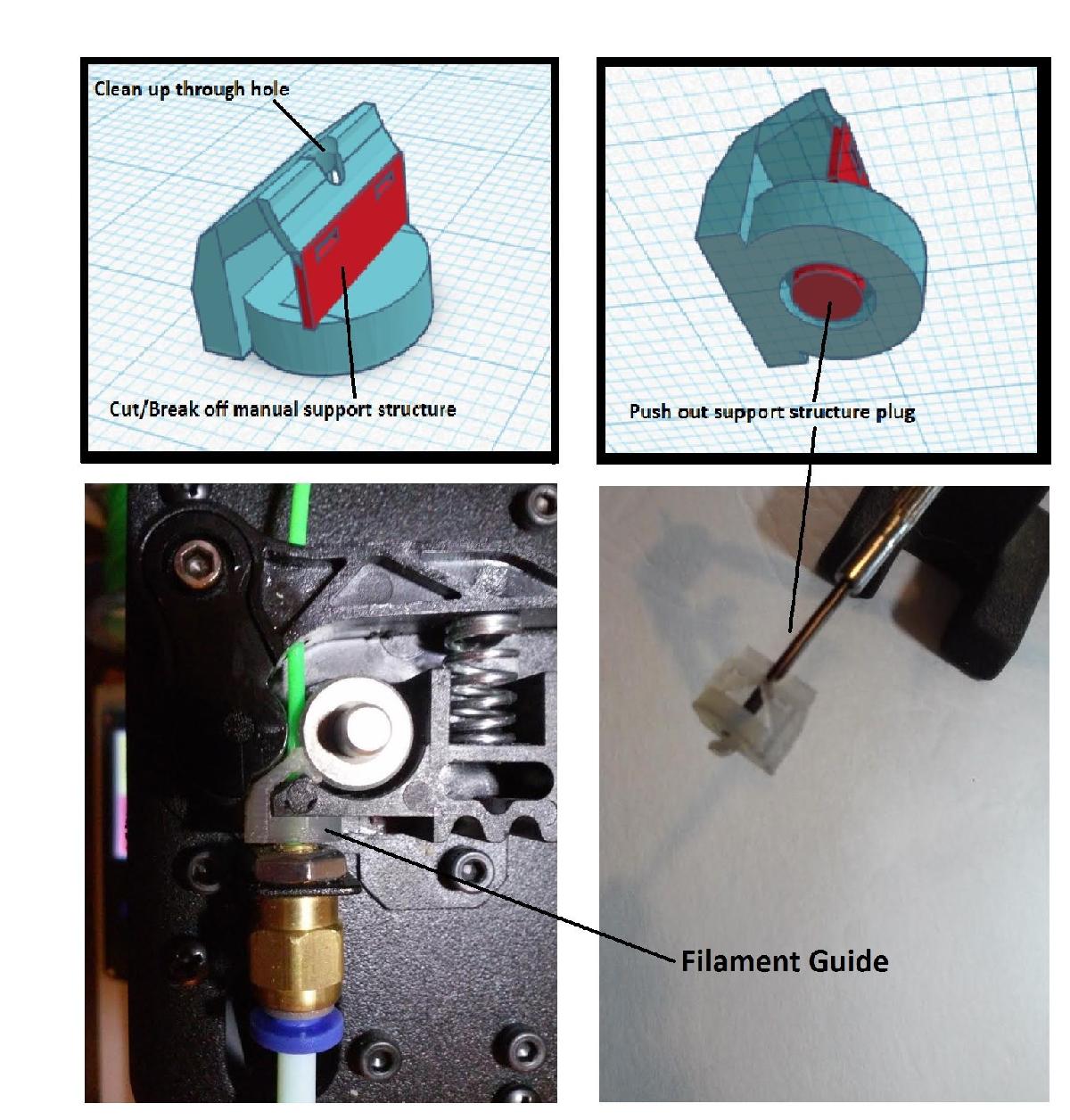 Clean up through hole

Cut/Break off manual support structure

Push out support structure plug

Filament Guide