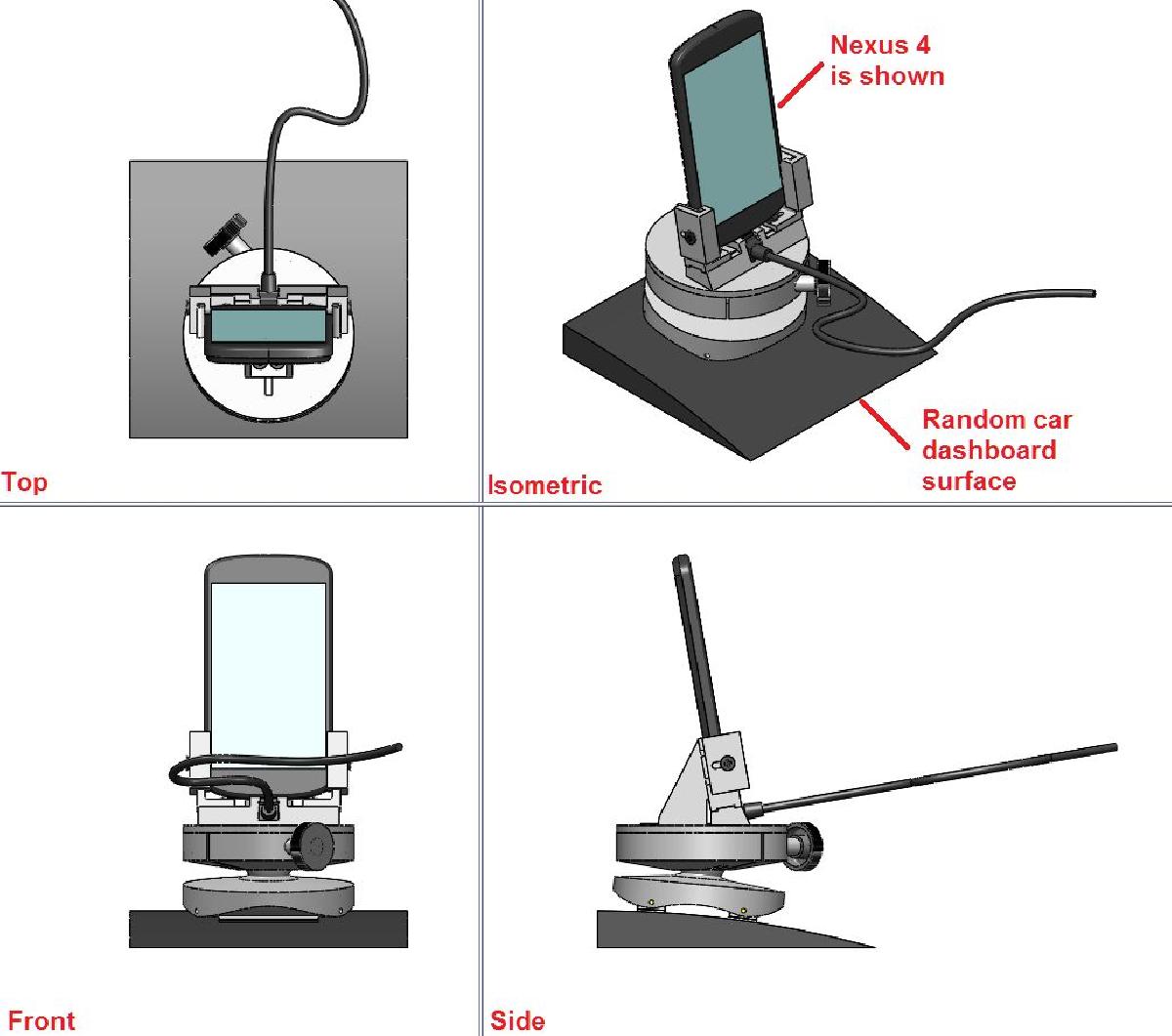 Top

Nexus 4 is shown

Random car dashboard surface

Isometric

Front

Side