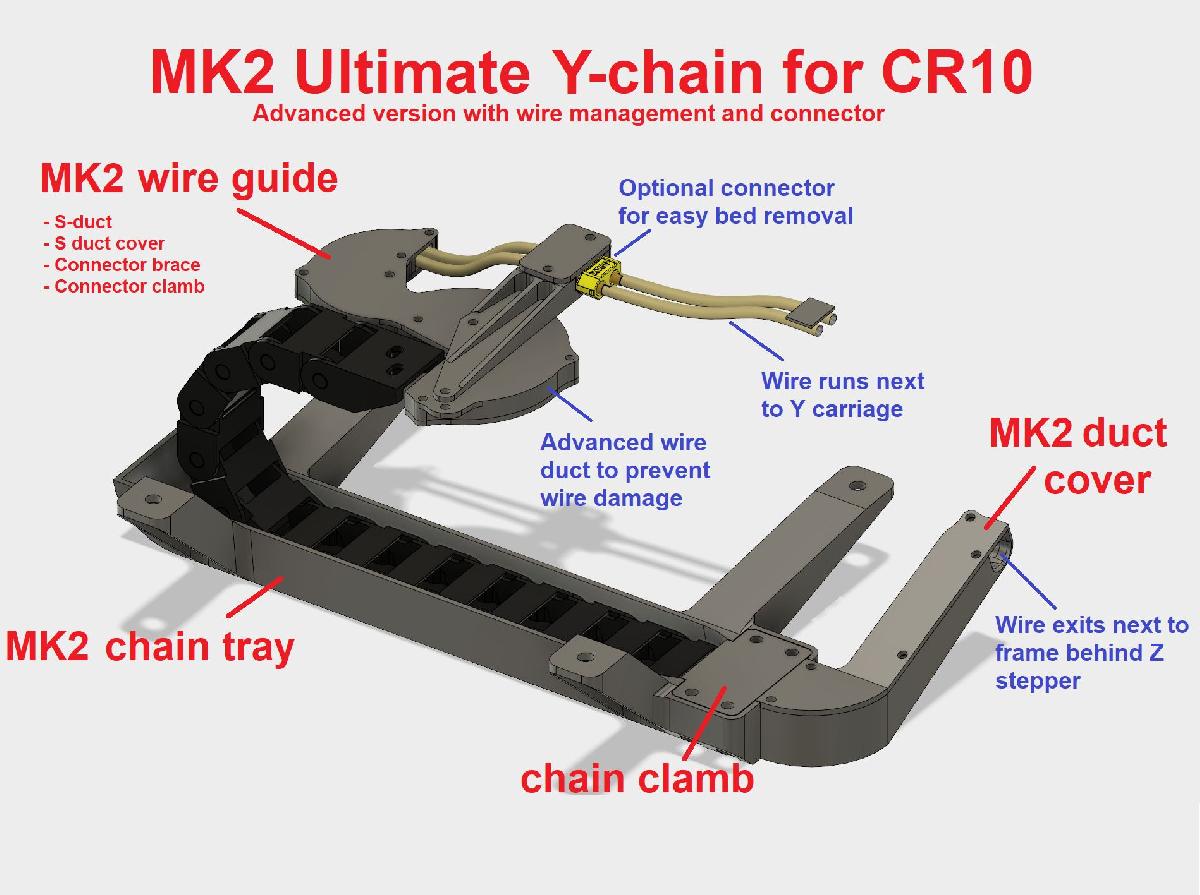 MK2 Ultimate Y-chain for CR10
Advanced version with wire management and connector

MK2 wire guide
- S-duct
- S duct cover
- Connector brace
- Connector clamb

Optional connector for easy bed removal

Wire runs next to Y carriage

Advanced wire duct to prevent wire damage

MK2 duct cover

Wire exits next to frame behind Z stepper

MK2 chain tray

chain clamb